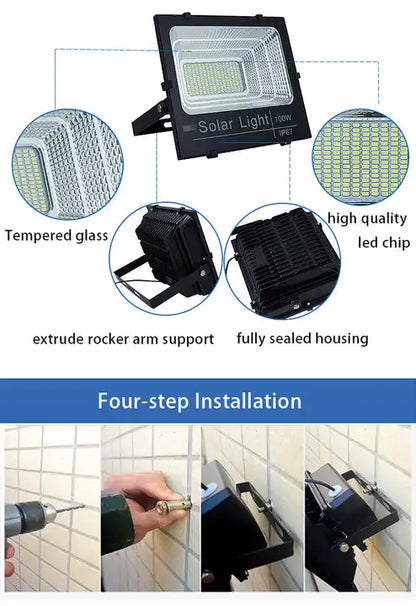 Solar Light 100W IP67

Tempered glass

high quality led chip

extrude rocker arm support

fully sealed housing

Four-step Installation